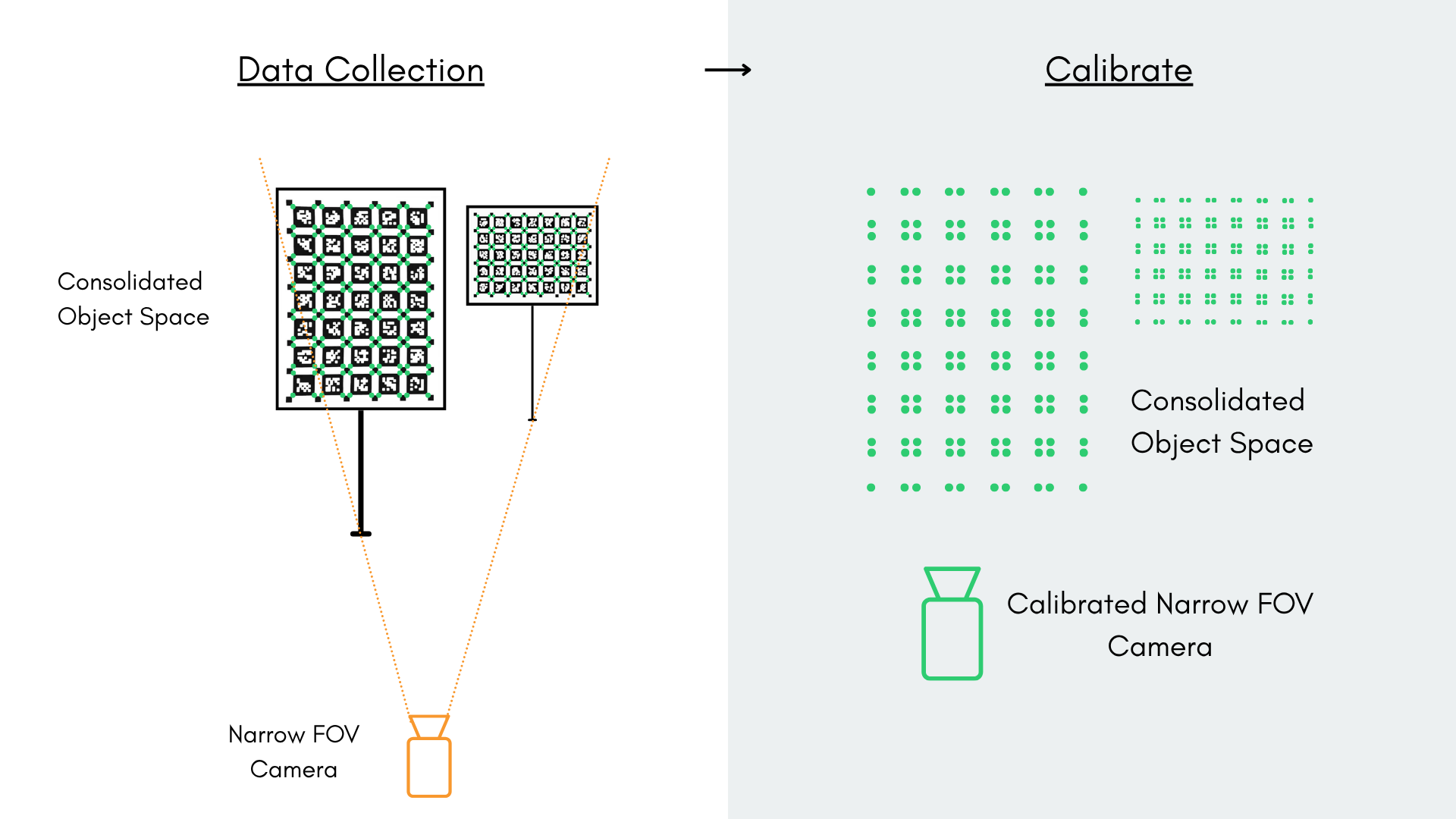 Data Collection

Consolidated Object Space

Narrow FOV Camera

Calibrate

Consolidated Object Space

Calibrated Narrow FOV Camera